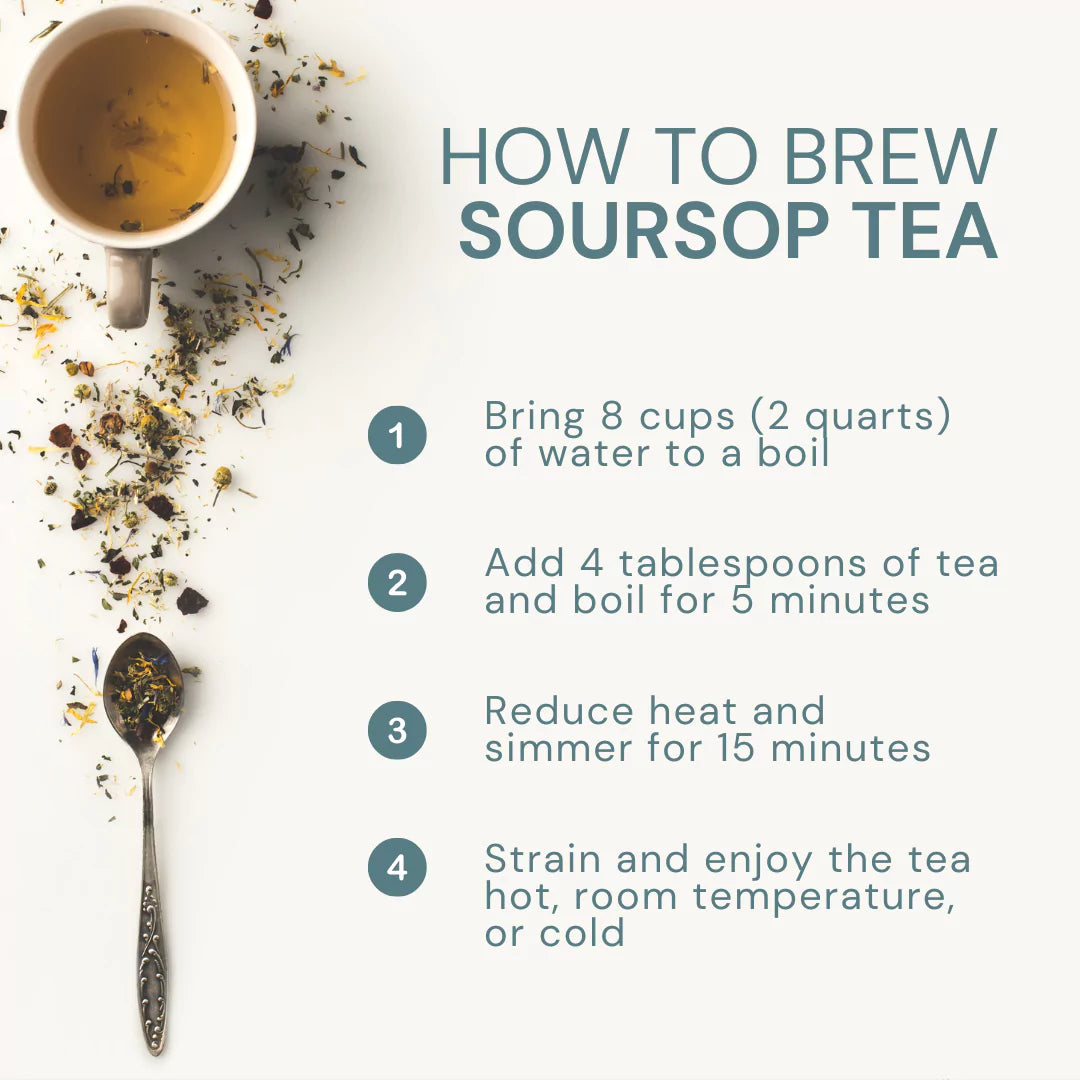 HOW TO BREW
SOURSOP TEA

1 Bring 8 cups (2 quarts) of water to a boil

2 Add 4 tablespoons of tea and boil for 5 minutes

3 Reduce heat and simmer for 15 minutes

4 Strain and enjoy the tea hot, room temperature, or cold